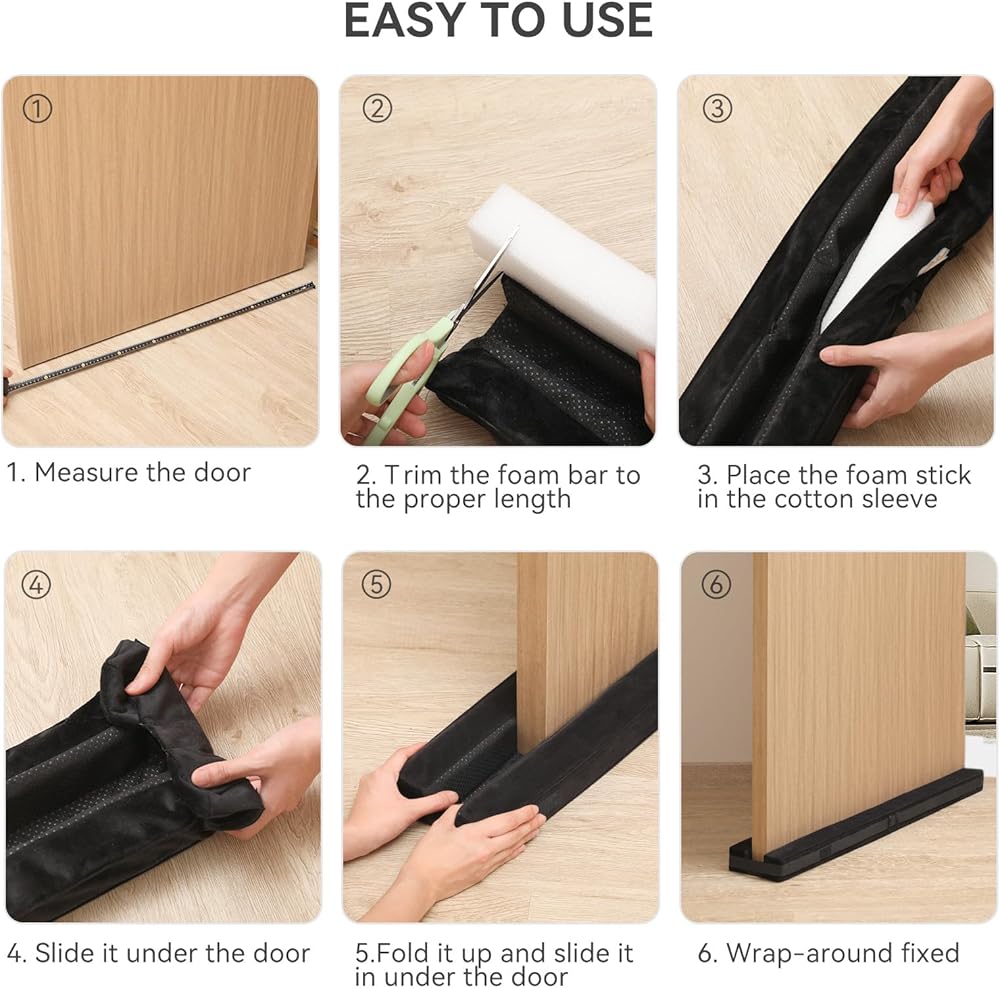 EASY TO USE

①

1. Measure the door

②

2. Trim the foam bar to the proper length

③

3. Place the foam stick in the cotton sleeve

④

4. Slide it under the door

⑤

5.Fold it up and slide it in under the door

⑥

6. Wrap-around fixed