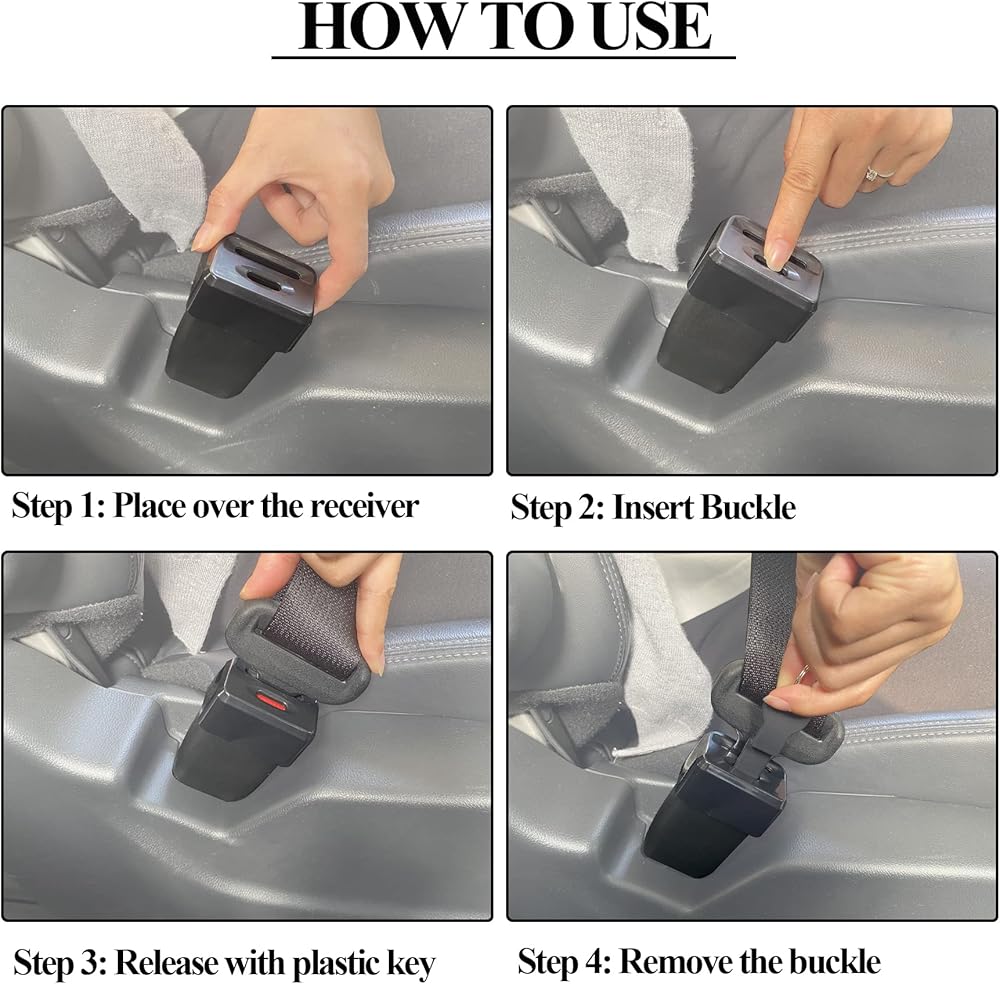 HOW TO USE

Step 1: Place over the receiver

Step 2: Insert Buckle

Step 3: Release with plastic key

Step 4: Remove the buckle