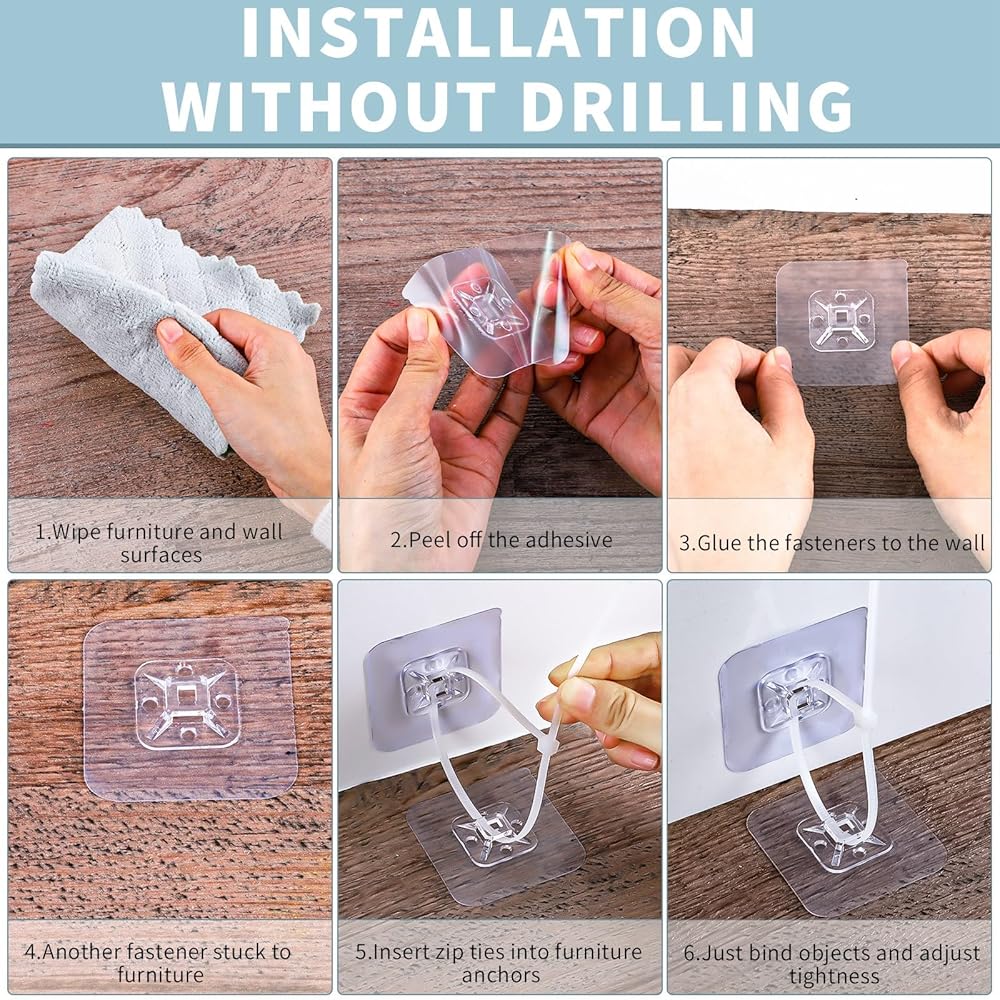 INSTALLATION WITHOUT DRILLING

1.Wipe furniture and wall surfaces

2.Peel off the adhesive

3.Glue the fasteners to the wall

4.Another fastener stuck to furniture

5.Insert zip ties into furniture anchors

6.Just bind objects and adjust tightness