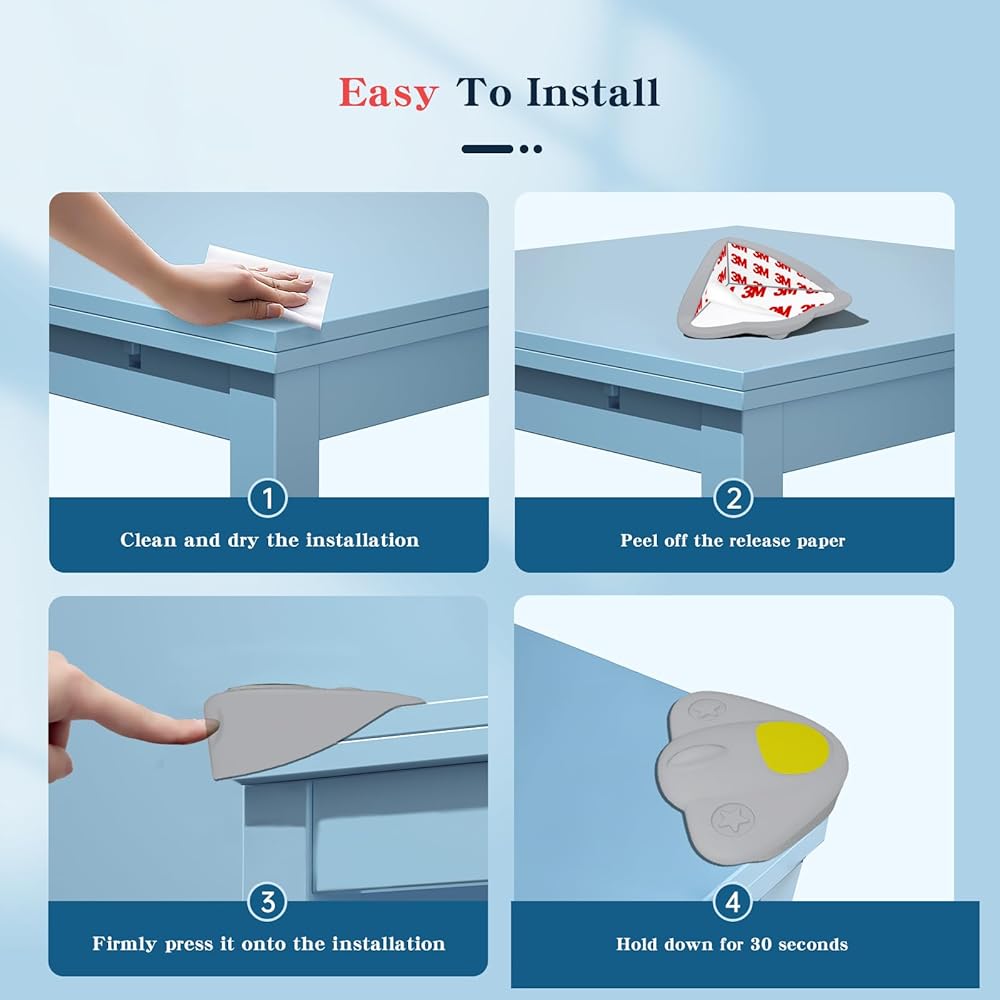 Easy To Install

3M 3M 3M 3M 3M 3M

1
Clean and dry the installation

2
Peel off the release paper

3
Firmly press it onto the installation

4
Hold down for 30 seconds