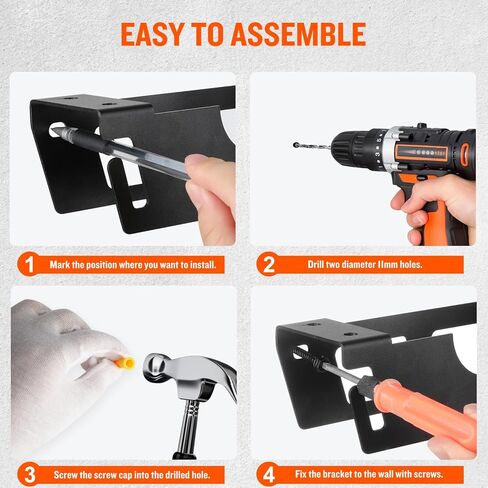 EASY TO ASSEMBLE

1 Mark the position where you want to install.

2 Drill two diameter 11mm holes.

3 Screw the screw cap into the drilled hole.

4 Fix the bracket to the wall with screws.