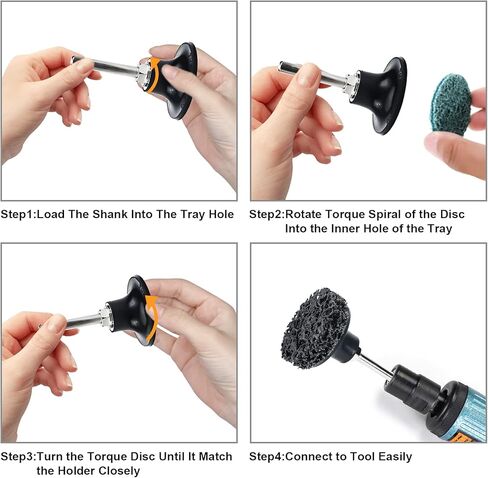 Step1:Load The Shank Into The Tray Hole

Step2:Rotate Torque Spiral of the Disc Into the Inner Hole of the Tray

Step3:Turn the Torque Disc Until It Match the Holder Closely

Step4:Connect to Tool Easily