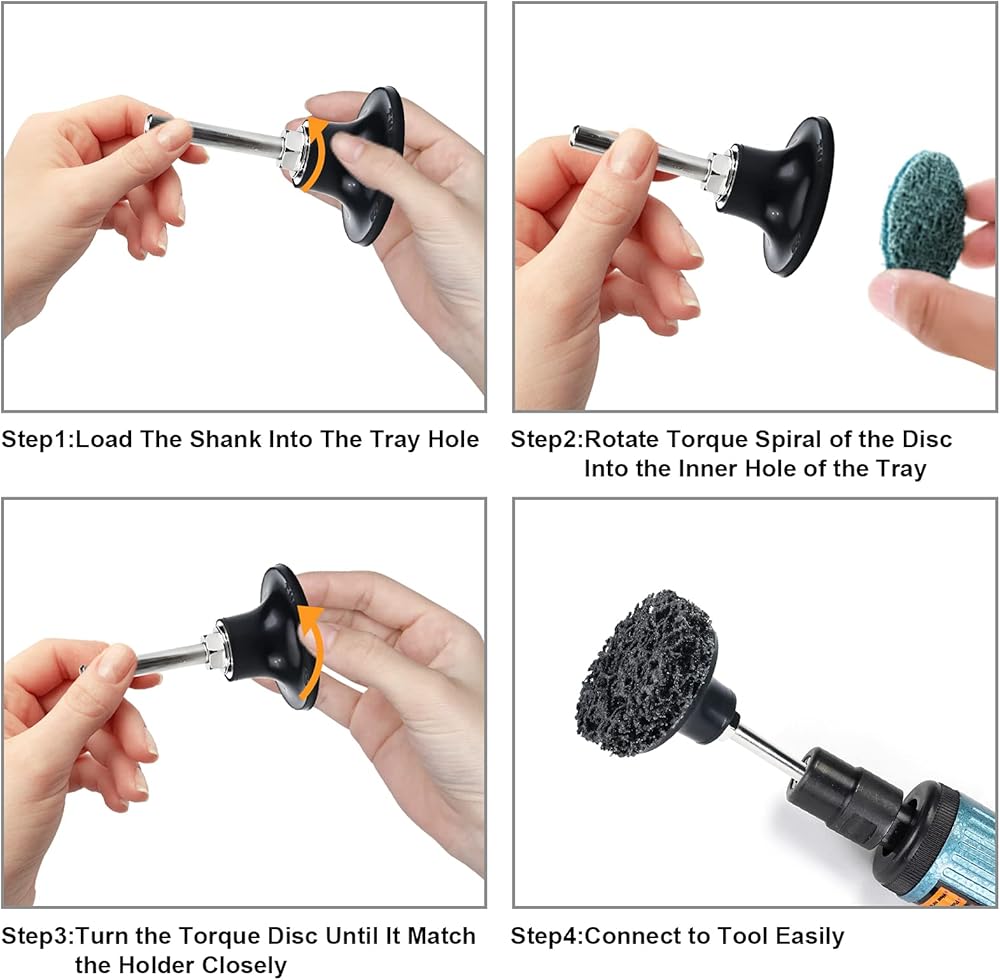 Step1:Load The Shank Into The Tray Hole

Step2:Rotate Torque Spiral of the Disc Into the Inner Hole of the Tray

Step3:Turn the Torque Disc Until It Match the Holder Closely

Step4:Connect to Tool Easily