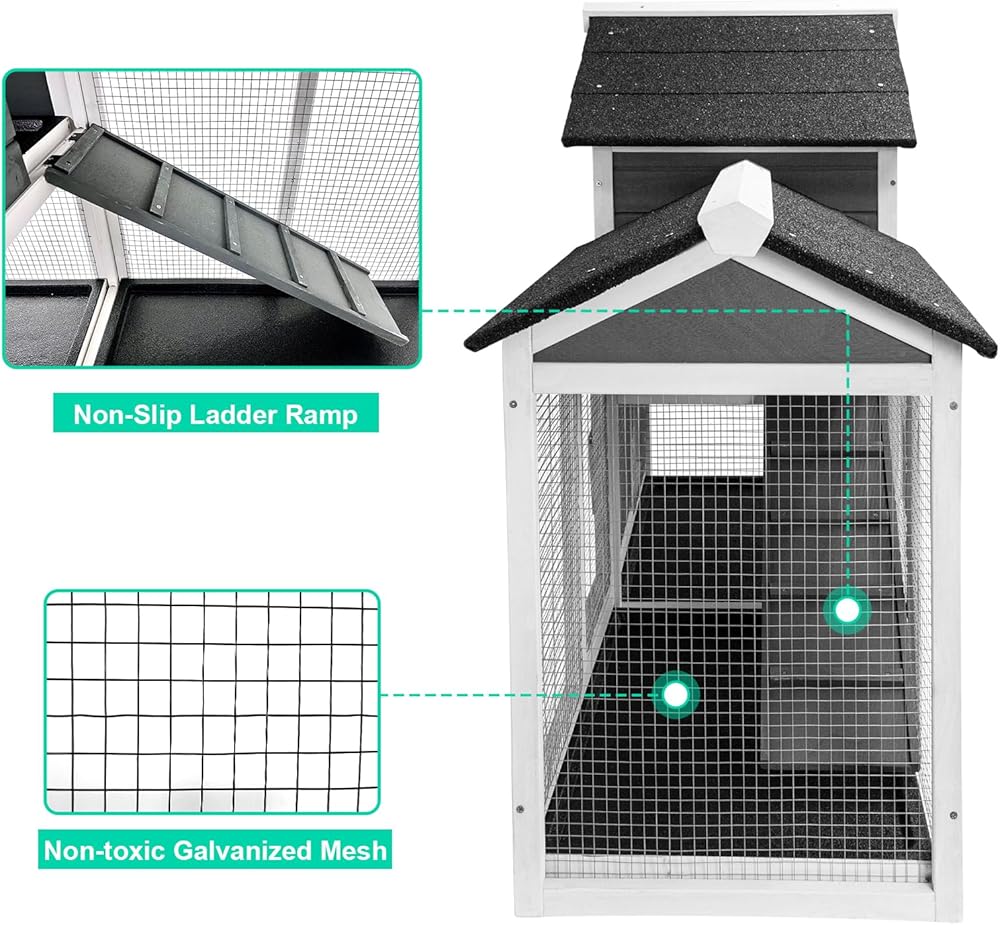 Non-Slip Ladder Ramp

Non-toxic Galvanized Mesh