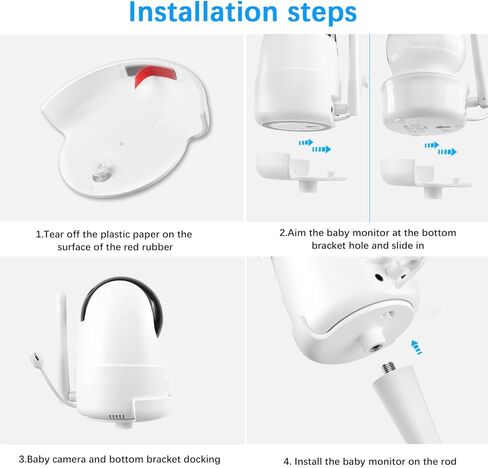 Installation steps

1.Tear off the plastic paper on the surface of the red rubber

2.Aim the baby monitor at the bottom bracket hole and slide in

3.Baby camera and bottom bracket docking

4. Install the baby monitor on the rod