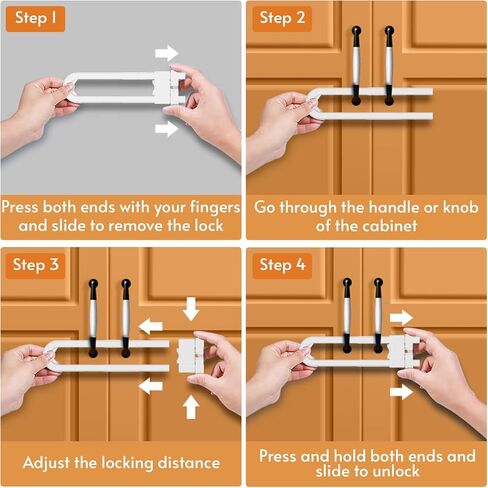 Step 1

Press both ends with your fingers and slide to remove the lock

Step 2

Go through the handle or knob of the cabinet

Step 3

Adjust the locking distance

Step 4

Press and hold both ends and slide to unlock