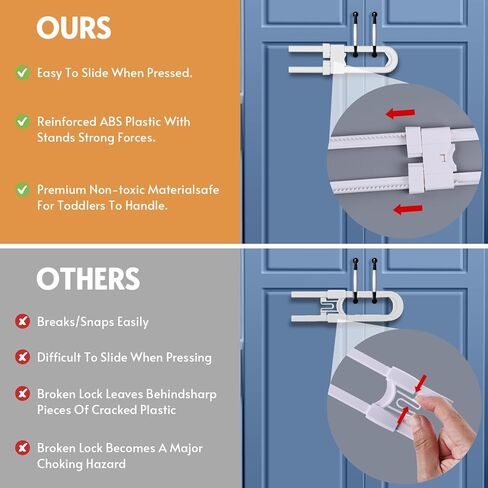 OURS

Easy To Slide When Pressed.

Reinforced ABS Plastic With Stands Strong Forces.

Premium Non-toxic Materialsafe For Toddlers To Handle.

OTHERS

Breaks/Snaps Easily

Difficult To Slide When Pressing

Broken Lock Leaves Behindsharp Pieces Of Cracked Plastic

Broken Lock Becomes A Major Choking Hazard