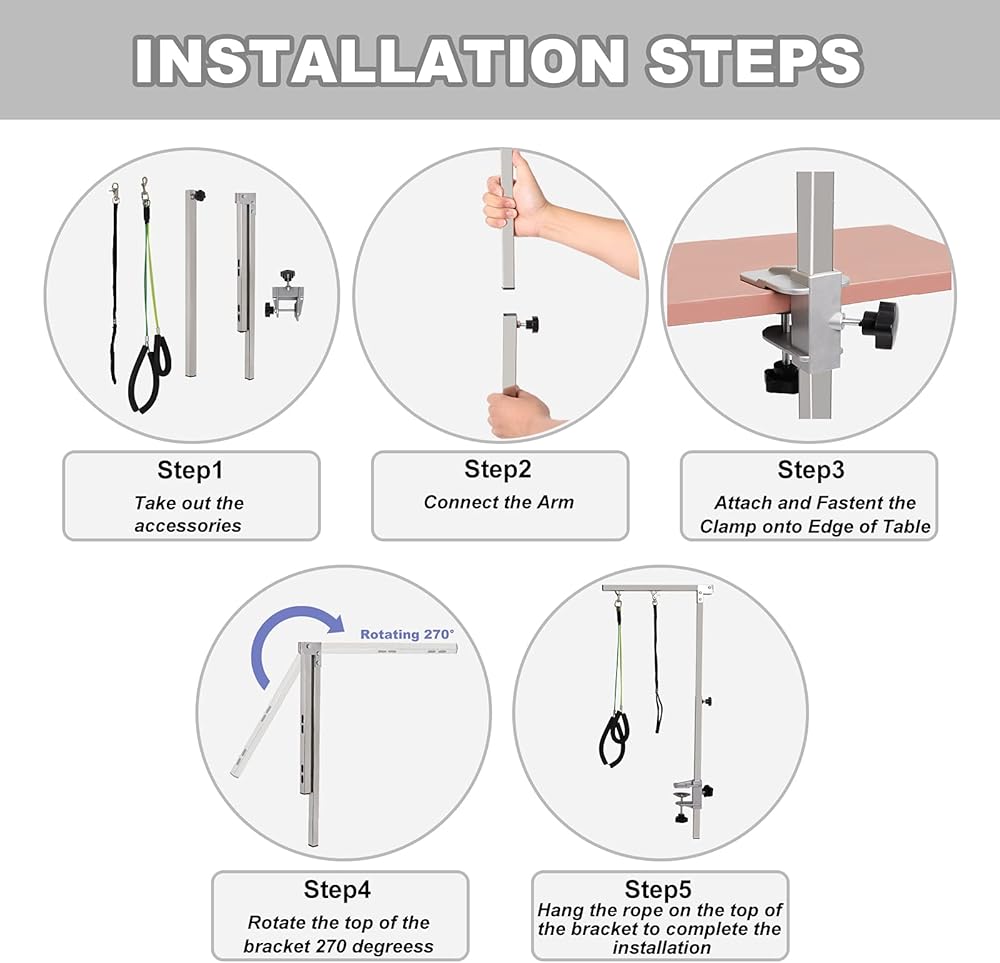 INSTALLATION STEPS

Step1
Take out the accessories

Step2
Connect the Arm

Step3
Attach and Fastent the Clamp onto Edge of Table

Rotating 270°

Step4
Rotate the top of the bracket 270 degreess

Step5
Hang the rope on the top of the bracket to complete the installation