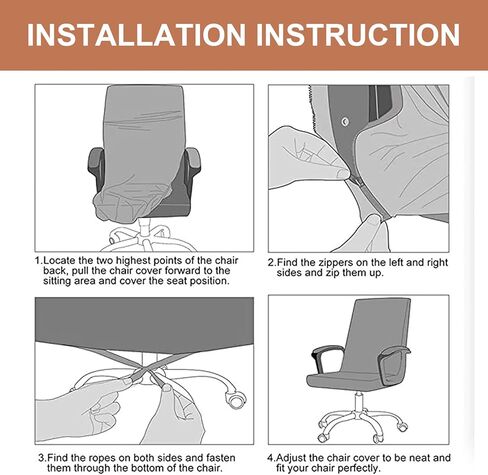 INSTALLATION INSTRUCTION

1.Locate the two highest points of the chair back, pull the chair cover forward to the sitting area and cover the seat position.

2.Find the zippers on the left and right sides and zip them up.

3.Find the ropes on both sides and fasten them through the bottom of the chair.

4.Adjust the chair cover to be neat and fit your chair perfectly.