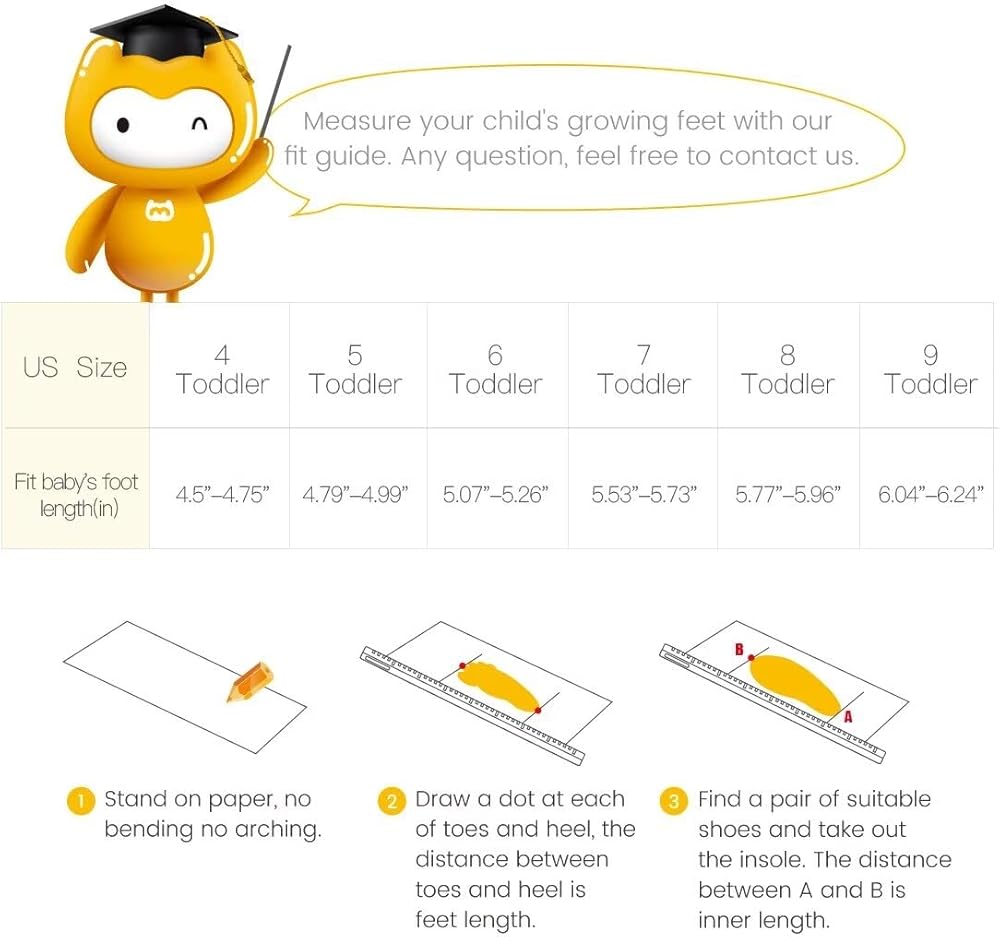 Measure your child's growing feet with our fit guide. Any question, feel free to contact us.

| US Size | 4 Toddler | 5 Toddler | 6 Toddler | 7 Toddler | 8 Toddler | 9 Toddler |
|---|---|---|---|---|---|---|
| Fit baby's foot length(in) | 4.5"–4.75" | 4.79"–4.99" | 5.07"–5.26" | 5.53"–5.73" | 5.77"–5.96" | 6.04"–6.24" |

B

A

1 Stand on paper, no bending no arching.

2 Draw a dot at each of toes and heel, the distance between toes and heel is feet length.

3 Find a pair of suitable shoes and take out the insole. The distance between A and B is inner length.