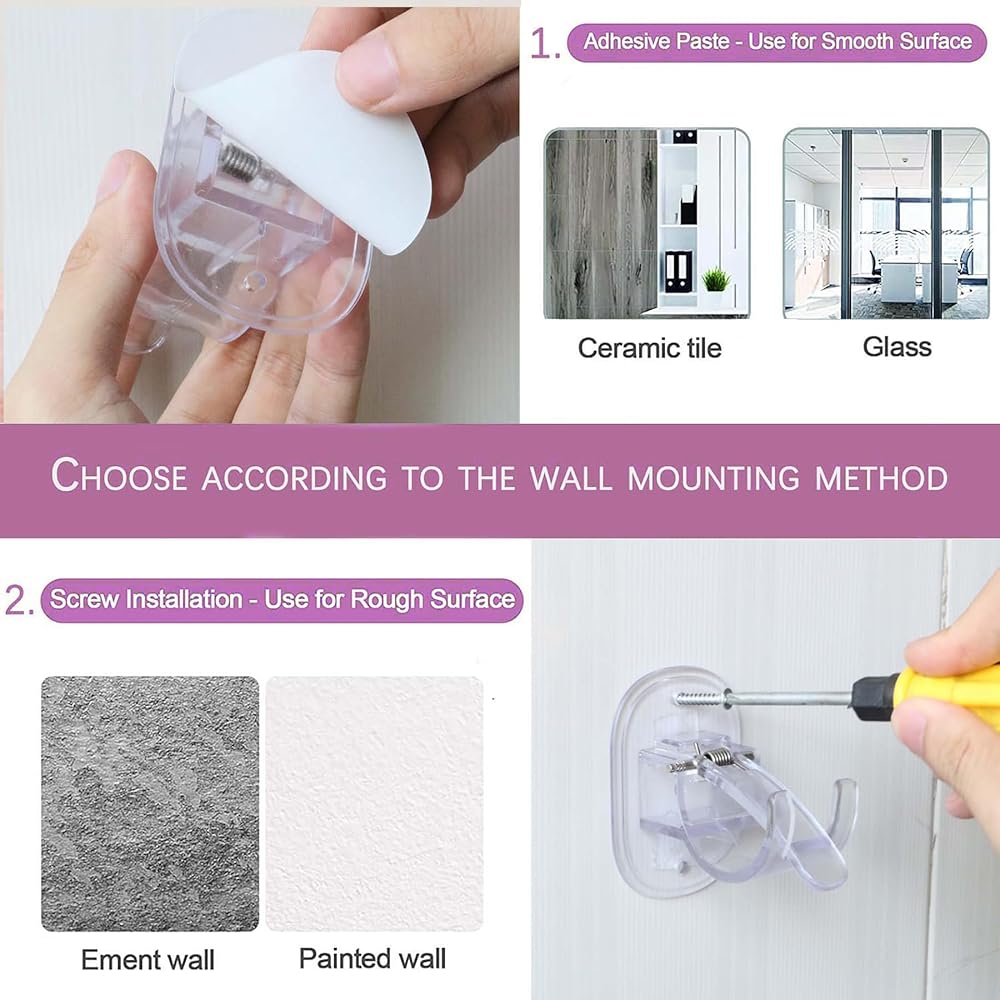 1. Adhesive Paste - Use for Smooth Surface

Ceramic tile

Glass

CHOOSE ACCORDING TO THE WALL MOUNTING METHOD

2. Screw Installation - Use for Rough Surface

Ement wall

Painted wall