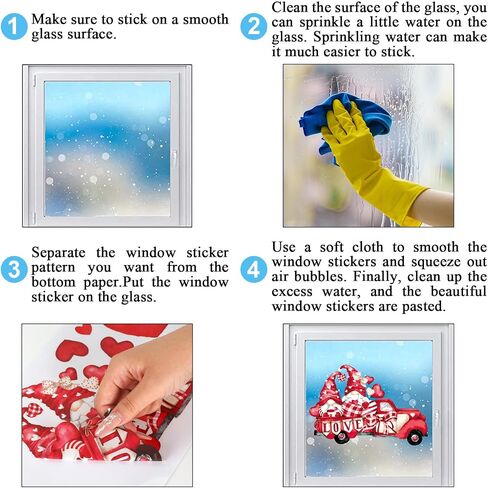 1 Make sure to stick on a smooth glass surface.

2 Clean the surface of the glass, you can sprinkle a little water on the glass. Sprinkling water can make it much easier to stick.

3 Separate the window sticker pattern you want from the bottom paper.Put the window sticker on the glass.

4 Use a soft cloth to smooth the window stickers and squeeze out air bubbles. Finally, clean up the excess water, and the beautiful window stickers are pasted.

LOVE