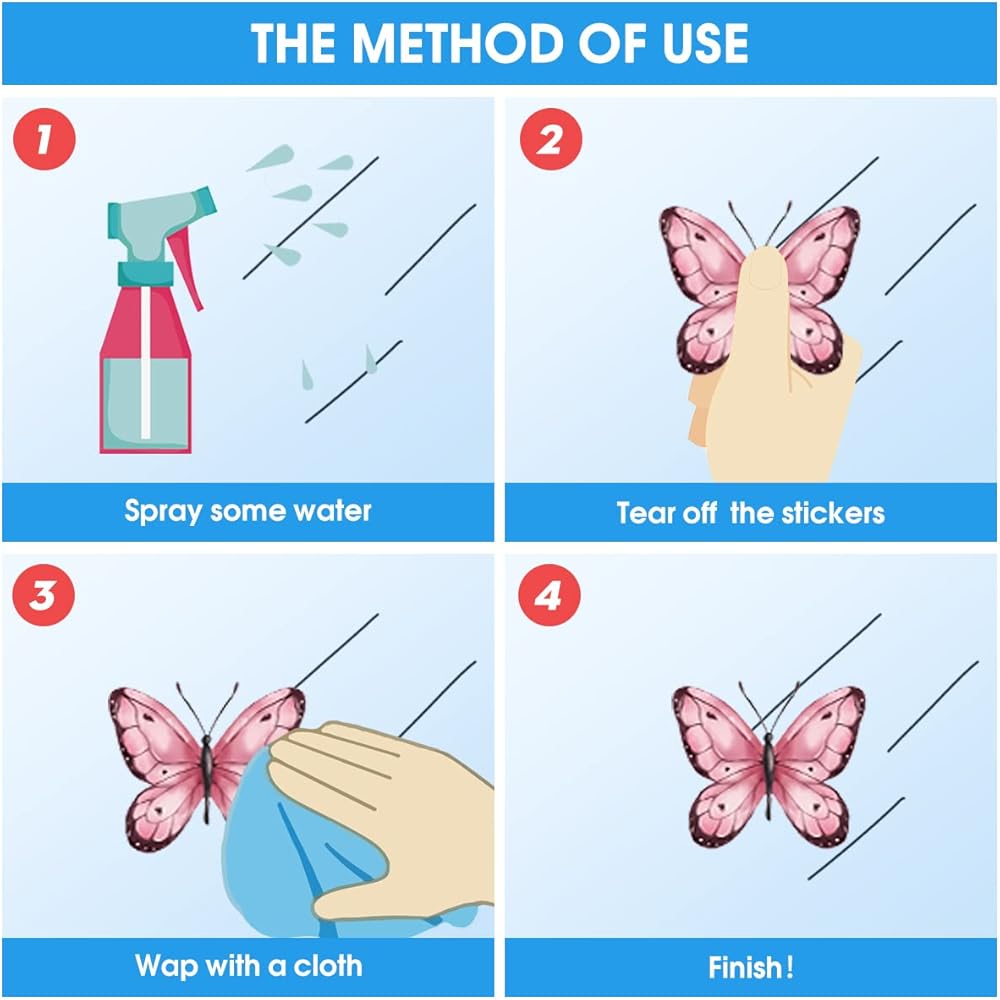 THE METHOD OF USE

1

Spray some water

2

Tear off the stickers

3

Wap with a cloth

4

Finish!