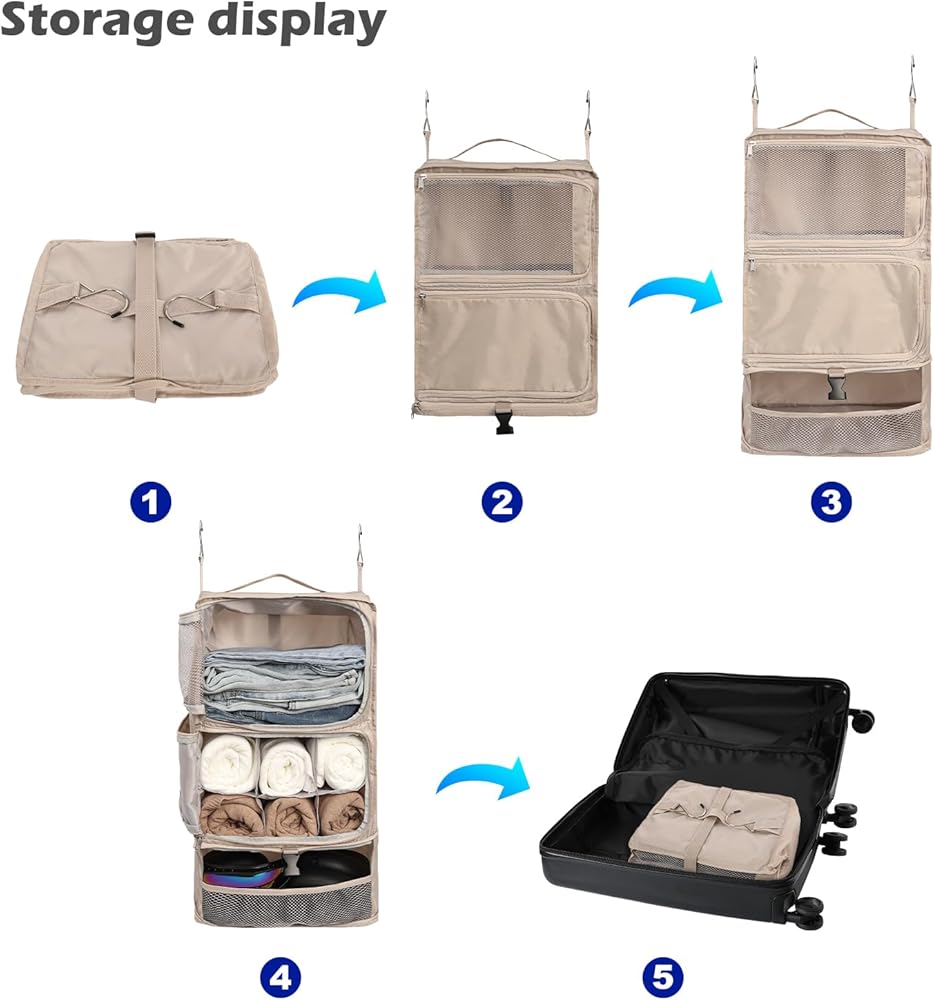 Storage display

1

2

3

4

5