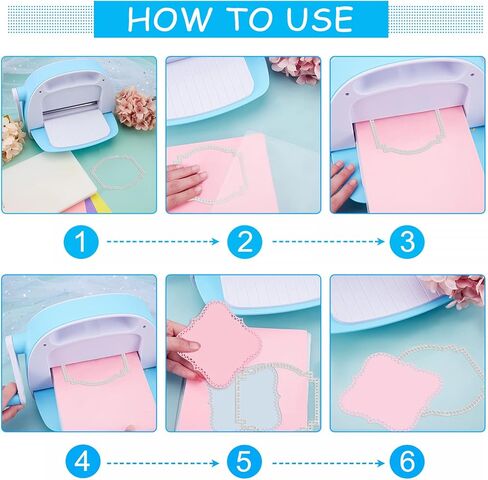 HOW TO USE

1

2

3

4

5

6