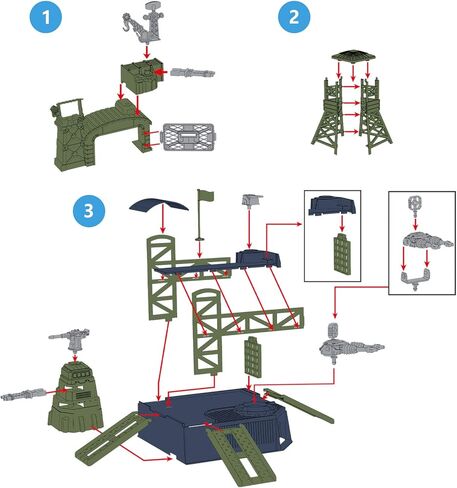 1

2

3