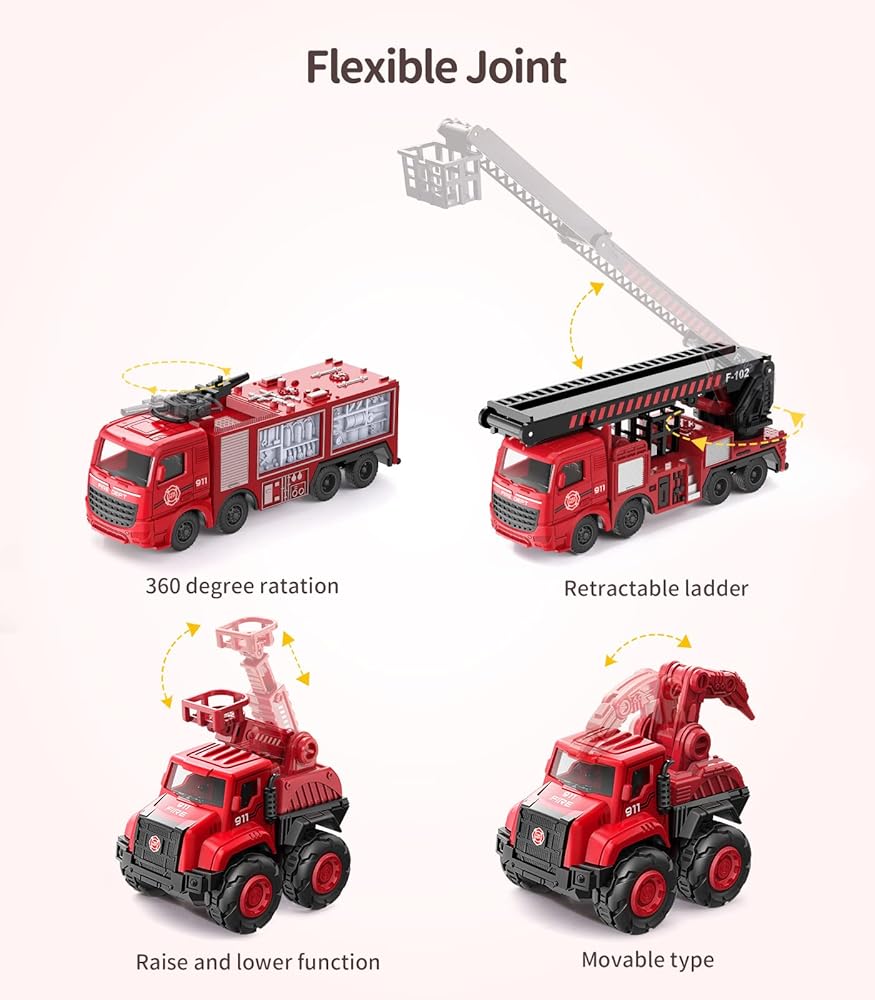 Flexible Joint

911

F-102

911

360 degree ratation

Retractable ladder

911 FIRE

911

911 FIRE

911

Raise and lower function

Movable type