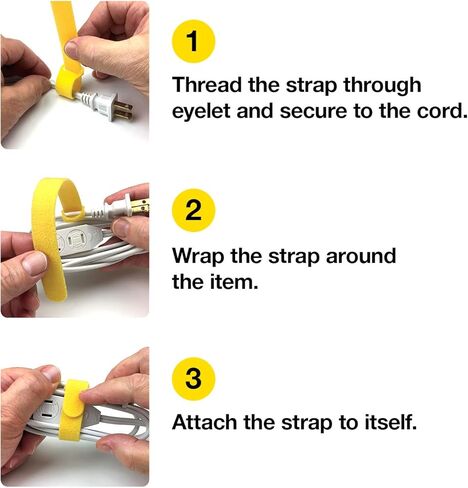 1

Thread the strap through eyelet and secure to the cord.

2

Wrap the strap around the item.

3

Attach the strap to itself.