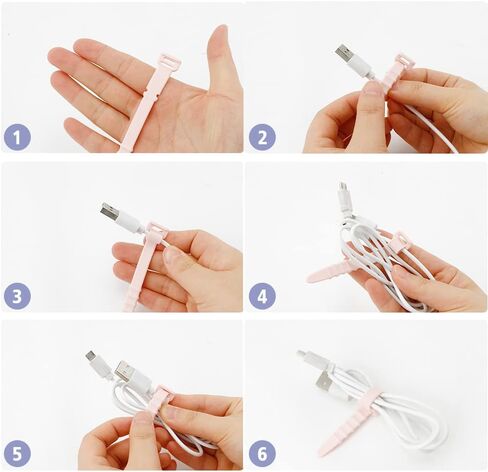 1

2

3

4

5

6