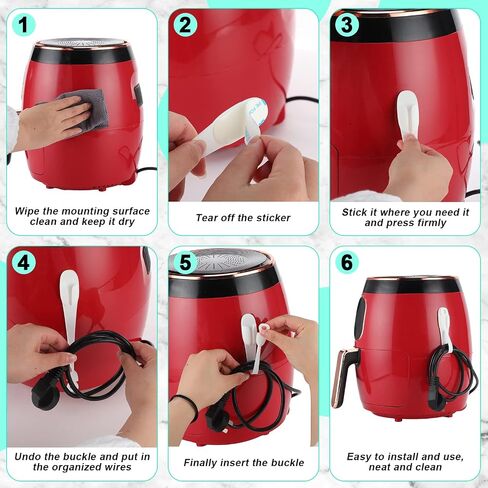 1

Wipe the mounting surface clean and keep it dry

2

Tear off the sticker

3

Stick it where you need it and press firmly

4

Undo the buckle and put in the organized wires

5

Finally insert the buckle

6

Easy to install and use, neat and clean