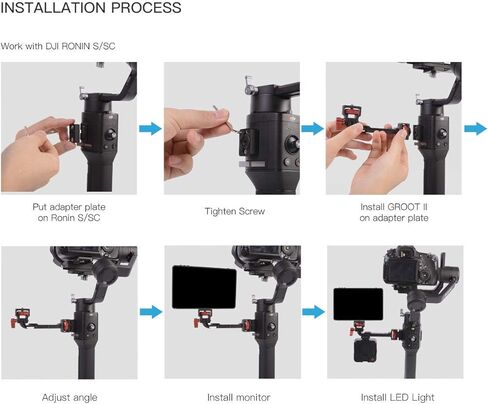 INSTALLATION PROCESS

Work with DJI RONIN S/SC

Put adapter plate on Ronin S/SC

Tighten Screw

Install GROOT II on adapter plate

Adjust angle

Install monitor

Install LED Light