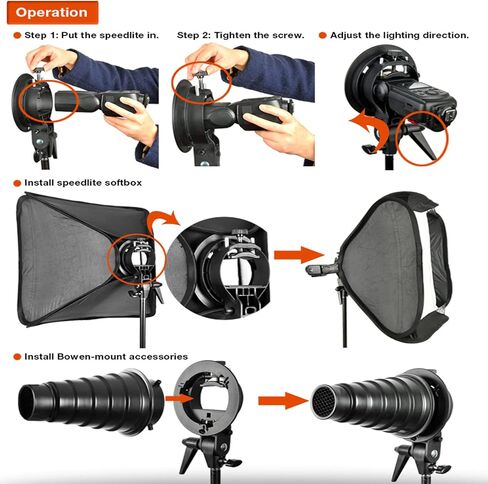 Operation

Step 1: Put the speedlite in.

Step 2: Tighten the screw.

Adjust the lighting direction.

Install speedlite softbox

Install Bowen-mount accessories