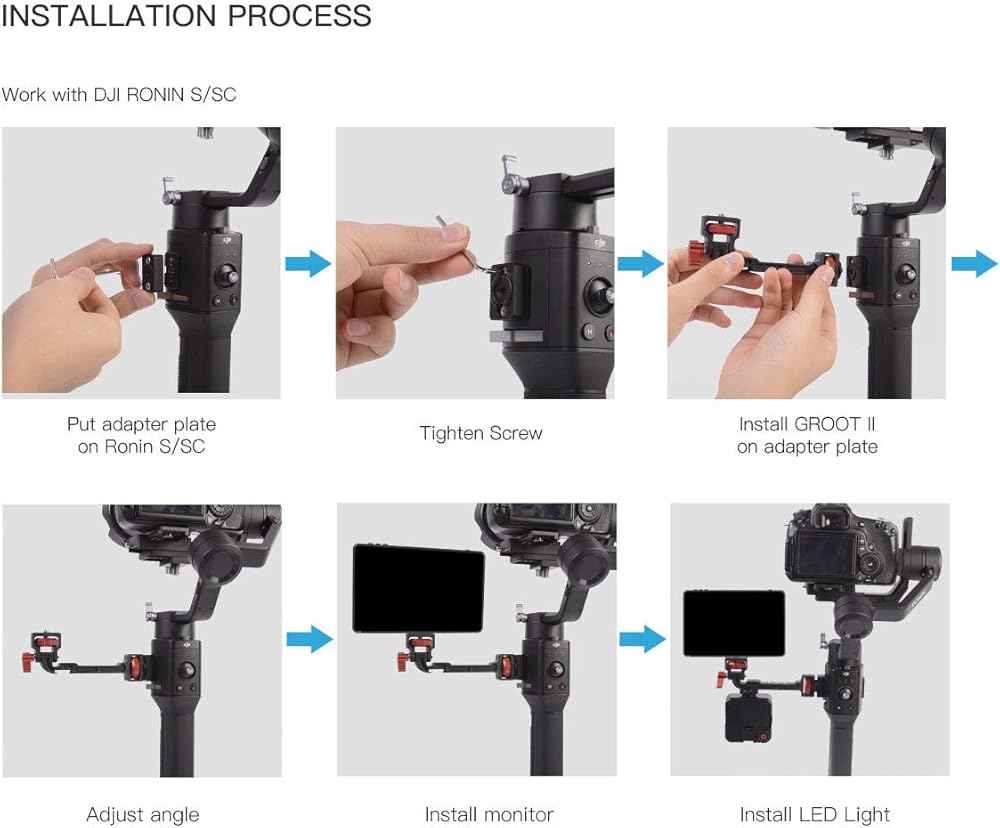 INSTALLATION PROCESS

Work with DJI RONIN S/SC

Put adapter plate on Ronin S/SC

Tighten Screw

Install GROOT II on adapter plate

Adjust angle

Install monitor

Install LED Light