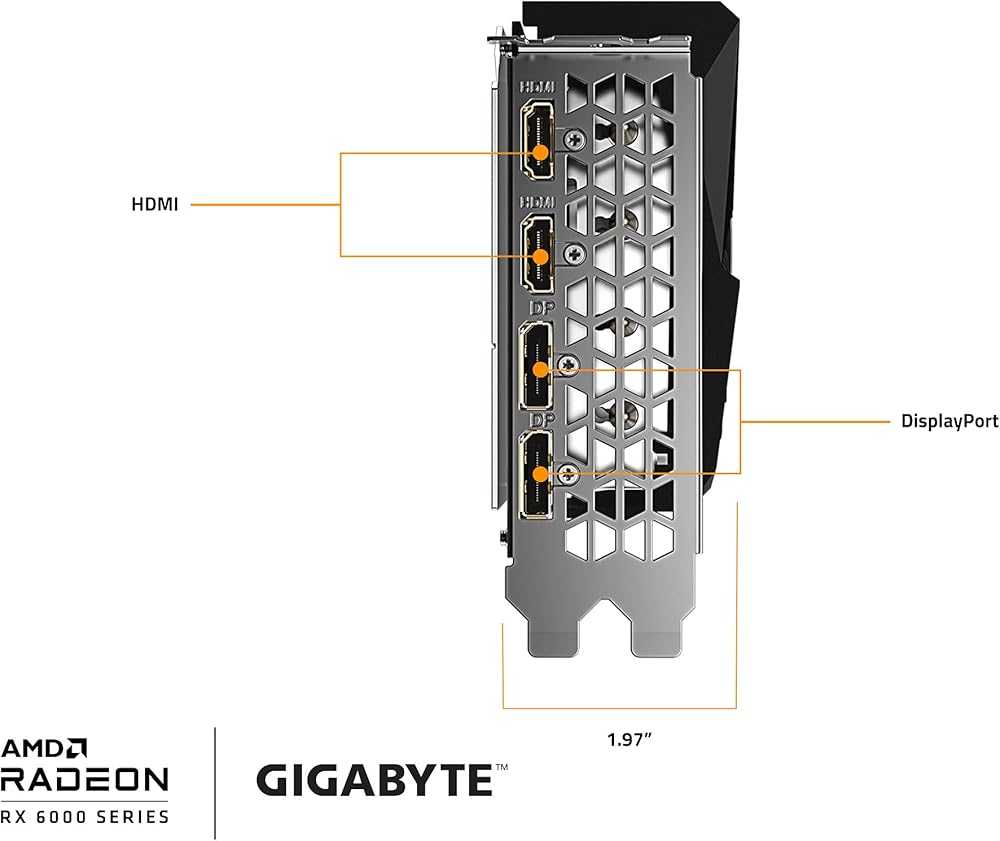 HDMI
HDMI
HDMI
DP
DP
DisplayPort
1.97"
AMD
RADEON
RX 6000 SERIES
GIGABYTE™