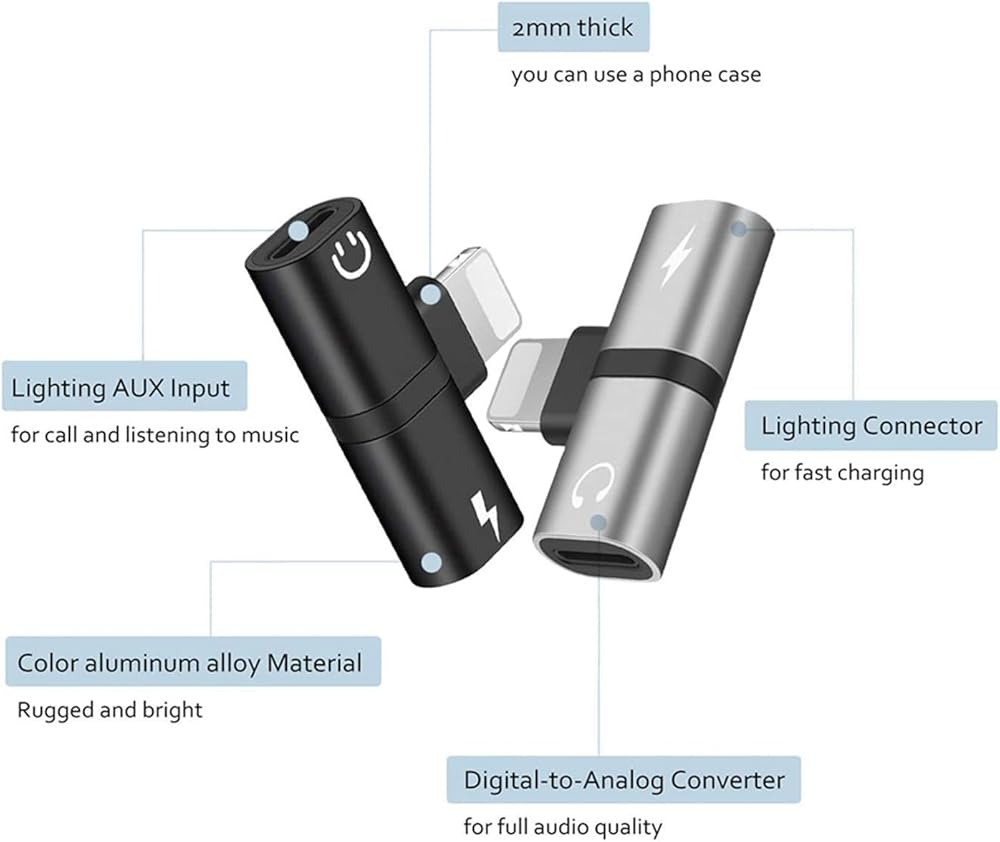 2mm thick
you can use a phone case

Lighting AUX Input
for call and listening to music

Lighting Connector
for fast charging

Color aluminum alloy Material
Rugged and bright

Digital-to-Analog Converter
for full audio quality