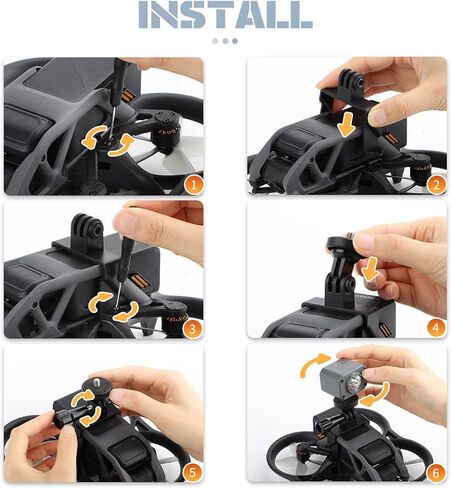 INSTALL

1

2

3

4

5

6