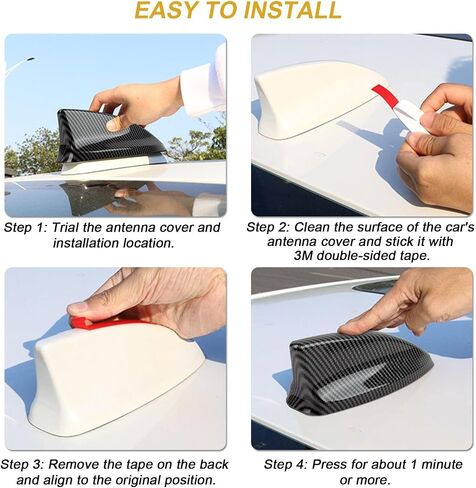 EASY TO INSTALL

Step 1: Trial the antenna cover and installation location.

Step 2: Clean the surface of the car's antenna cover and stick it with 3M double-sided tape.

Step 3: Remove the tape on the back and align to the original position.

Step 4: Press for about 1 minute or more.