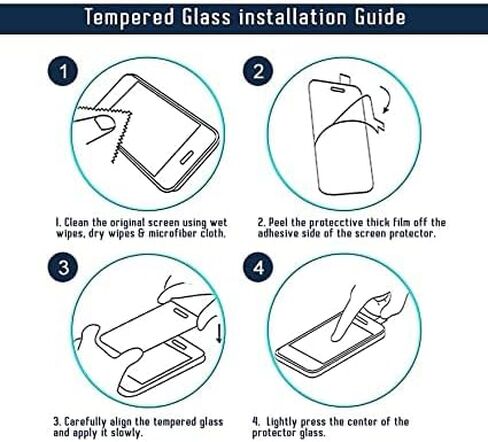 Tempered Glass installation Guide

1

1. Clean the original screen using wet wipes, dry wipes & microfiber cloth.

2

2. Peel the protecctive thick film off the adhesive side of the screen protector.

3

3. Carefully align the tempered glass and apply it slowly.

4

4. Lightly press the center of the protector glass.