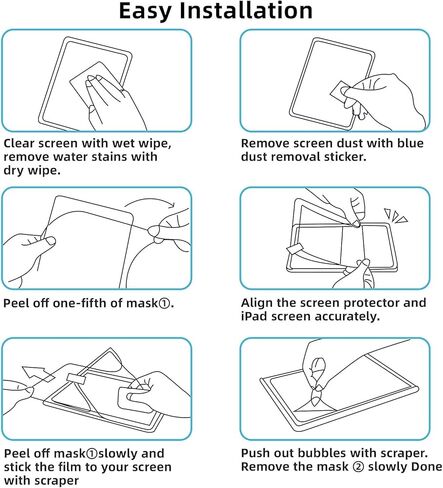 Easy Installation

Clear screen with wet wipe, remove water stains with dry wipe.

Remove screen dust with blue dust removal sticker.

Peel off one-fifth of mask①.

Align the screen protector and iPad screen accurately.

Peel off mask①slowly and stick the film to your screen with scraper

Push out bubbles with scraper. Remove the mask ② slowly Done