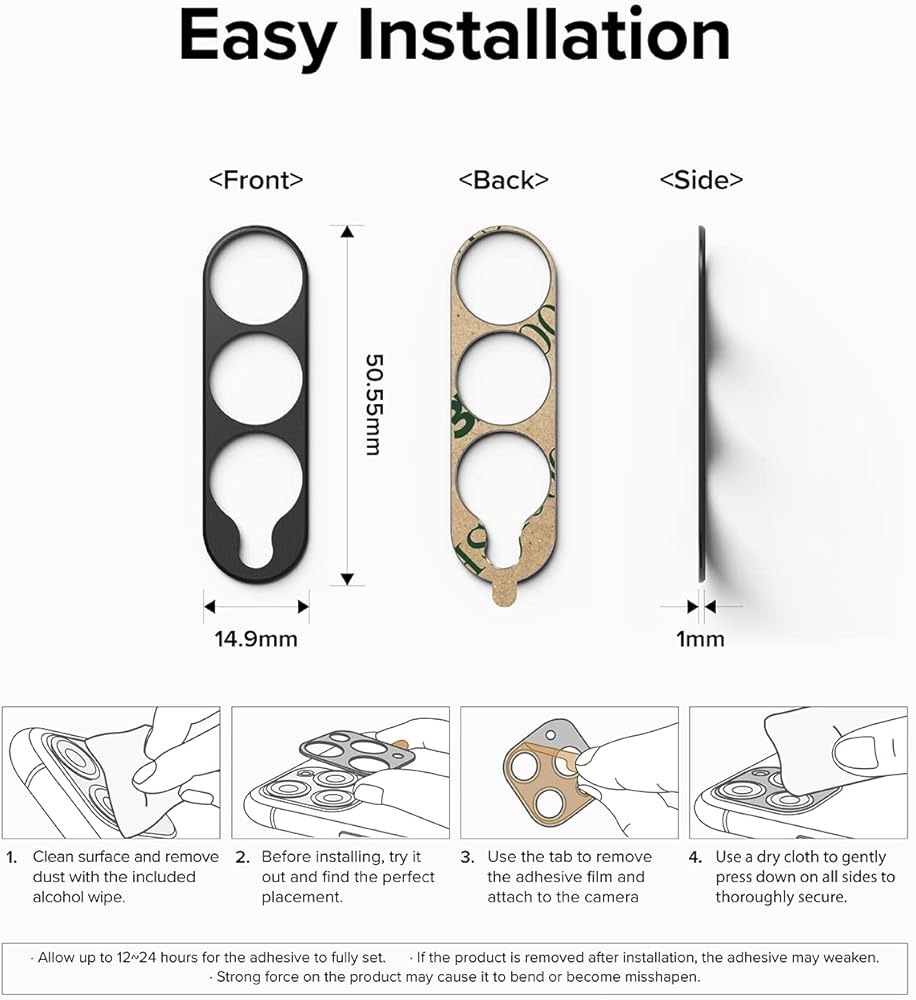 Easy Installation

<Front>

<Back>

<Side>

50.55mm

14.9mm

1mm

1. Clean surface and remove dust with the included alcohol wipe.

2. Before installing, try it out and find the perfect placement.

3. Use the tab to remove the adhesive film and attach to the camera

4. Use a dry cloth to gently press down on all sides to thoroughly secure.

· Allow up to 12~24 hours for the adhesive to fully set. · If the product is removed after installation, the adhesive may weaken.
· Strong force on the product may cause it to bend or become misshapen.