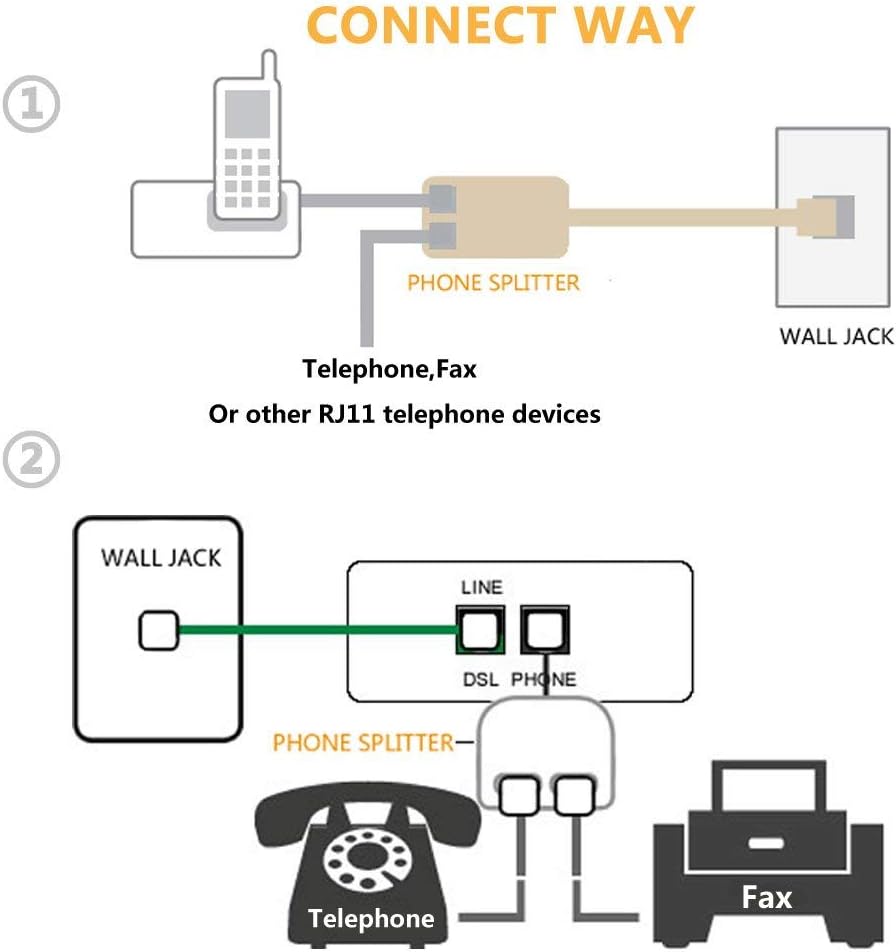 CONNECT WAY

①

PHONE SPLITTER

WALL JACK

Telephone,Fax

Or other RJ11 telephone devices

②

WALL JACK

LINE

DSL PHONE

PHONE SPLITTER

Telephone

Fax