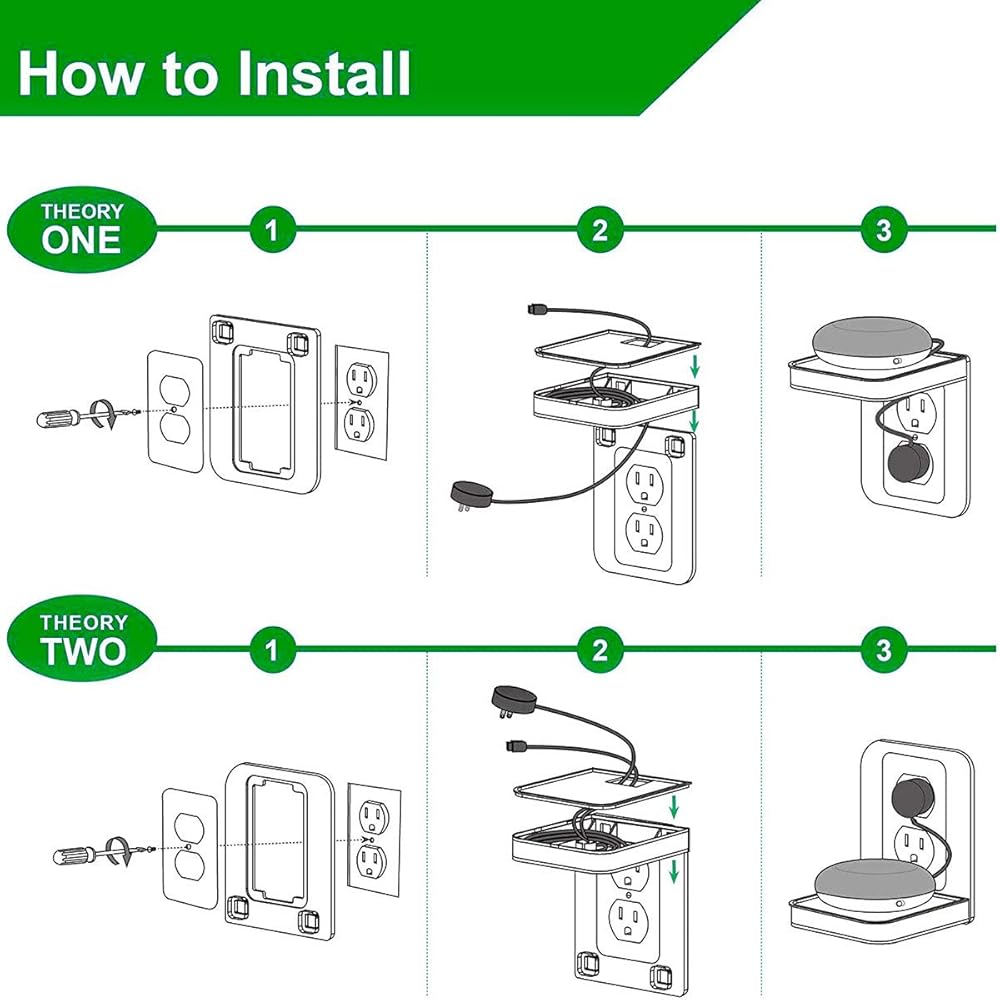 How to Install

THEORY ONE

1

2

3

THEORY TWO

1

2

3