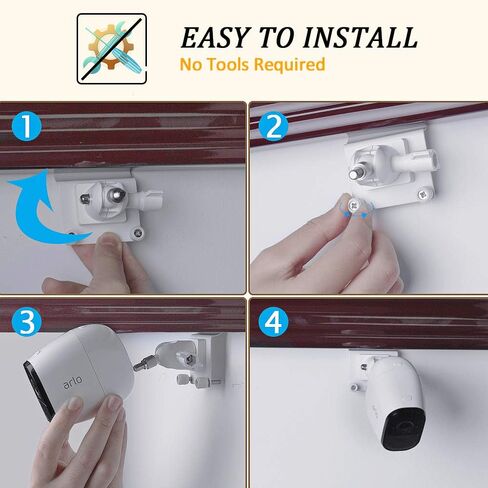 EASY TO INSTALL
No Tools Required

1

2

3

arlo

4