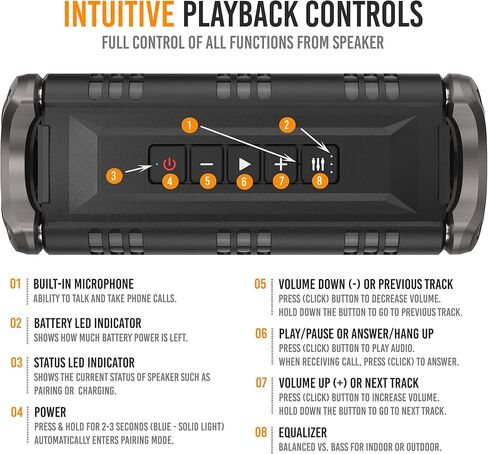 INTUITIVE PLAYBACK CONTROLS
FULL CONTROL OF ALL FUNCTIONS FROM SPEAKER

1
2
3
4
5
6
7
8

01 BUILT-IN MICROPHONE
ABILITY TO TALK AND TAKE PHONE CALLS.

02 BATTERY LED INDICATOR
SHOWS HOW MUCH BATTERY POWER IS LEFT.

03 STATUS LED INDICATOR
SHOWS THE CURRENT STATUS OF SPEAKER SUCH AS PAIRING OR CHARGING.

04 POWER
PRESS & HOLD FOR 2-3 SECONDS (BLUE - SOLID LIGHT) AUTOMATICALLY ENTERS PAIRING MODE.

05 VOLUME DOWN (-) OR PREVIOUS TRACK
PRESS (CLICK) BUTTON TO DECREASE VOLUME.
HOLD DOWN THE BUTTON TO GO TO PREVIOUS TRACK.

06 PLAY/PAUSE OR ANSWER/HANG UP
PRESS (CLICK) BUTTON TO PLAY AUDIO.
WHEN RECEIVING CALL, PRESS (CLICK) TO ANSWER.

07 VOLUME UP (+) OR NEXT TRACK
PRESS (CLICK) BUTTON TO INCREASE VOLUME.
HOLD DOWN THE BUTTON TO GO TO NEXT TRACK.

08 EQUALIZER
BALANCED VS. BASS FOR INDOOR OR OUTDOOR.