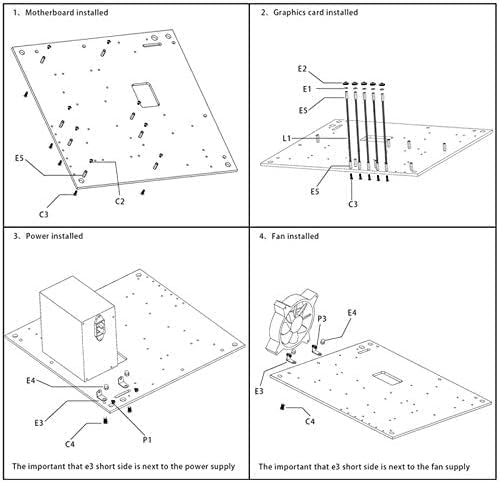 1、Motherboard installed

E5

C3

C2

2、Graphics card installed

E2

E1

E5

L1

E5

C3

3、Power installed

E4

E3

C4

P1

The important that e3 short side is next to the power supply

4、Fan installed

P3

E4

E3

C4

The important that e3 short side is next to the fan supply