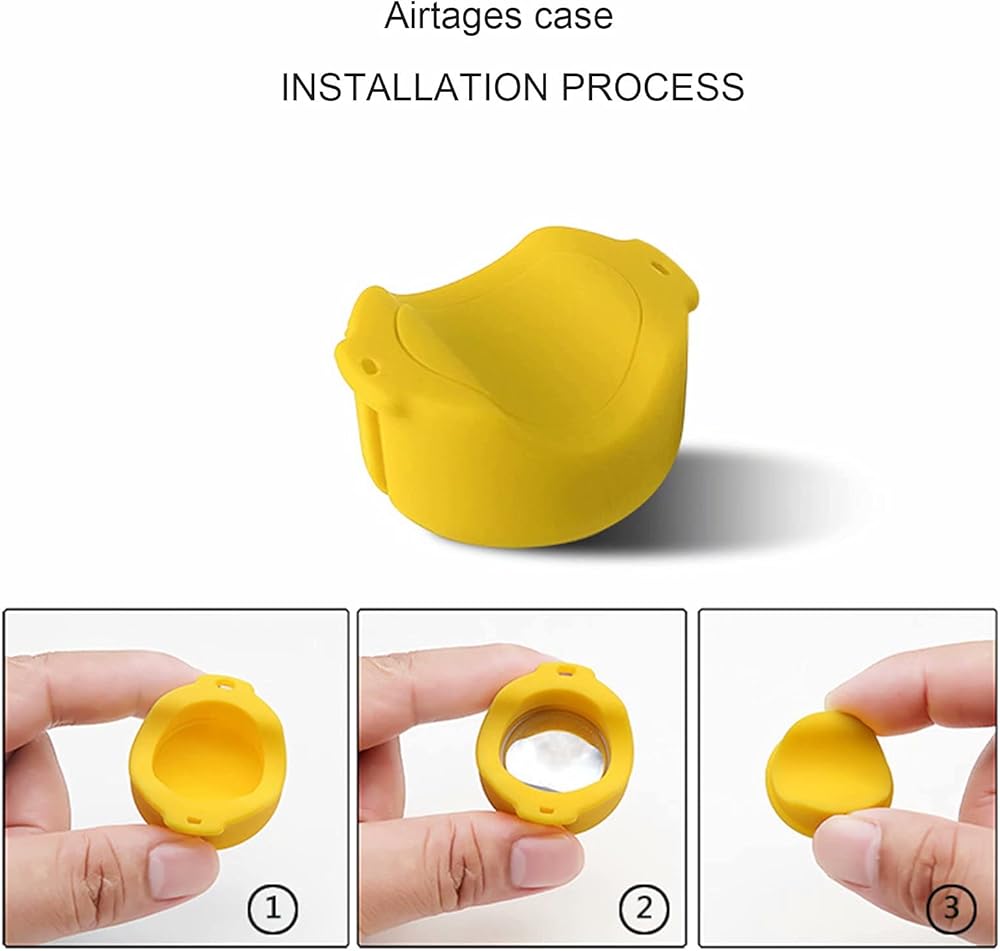 Airtages case

INSTALLATION PROCESS

①

②

③