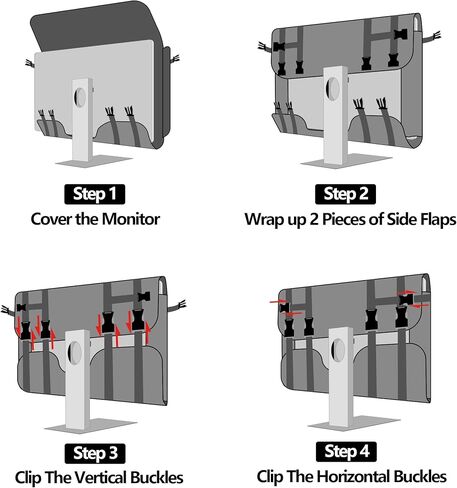 Step 1
Cover the Monitor

Step 2
Wrap up 2 Pieces of Side Flaps

Step 3
Clip The Vertical Buckles

Step 4
Clip The Horizontal Buckles