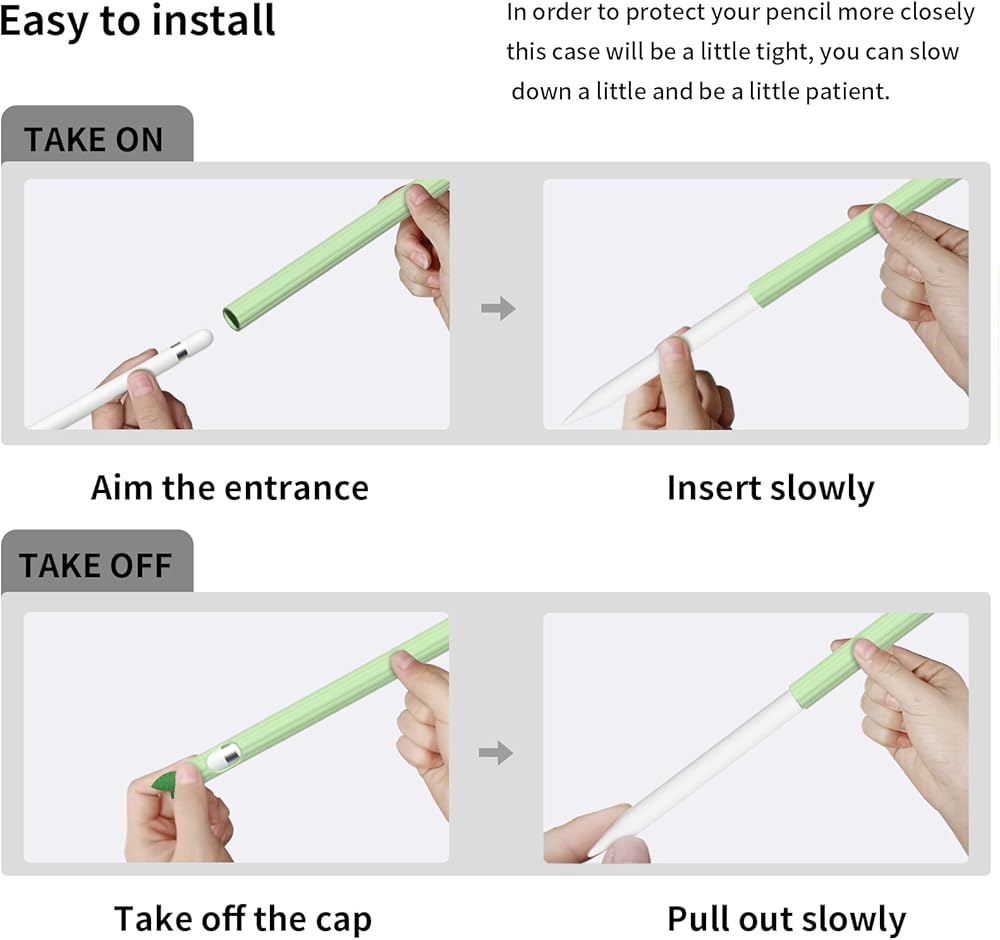 Easy to install

In order to protect your pencil more closely this case will be a little tight, you can slow down a little and be a little patient.

TAKE ON

Aim the entrance

Insert slowly

TAKE OFF

Take off the cap

Pull out slowly