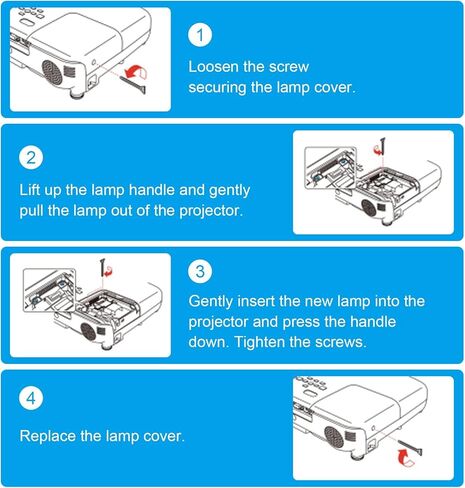 1

Loosen the screw securing the lamp cover.

2

Lift up the lamp handle and gently pull the lamp out of the projector.

3

Gently insert the new lamp into the projector and press the handle down. Tighten the screws.

4

Replace the lamp cover.