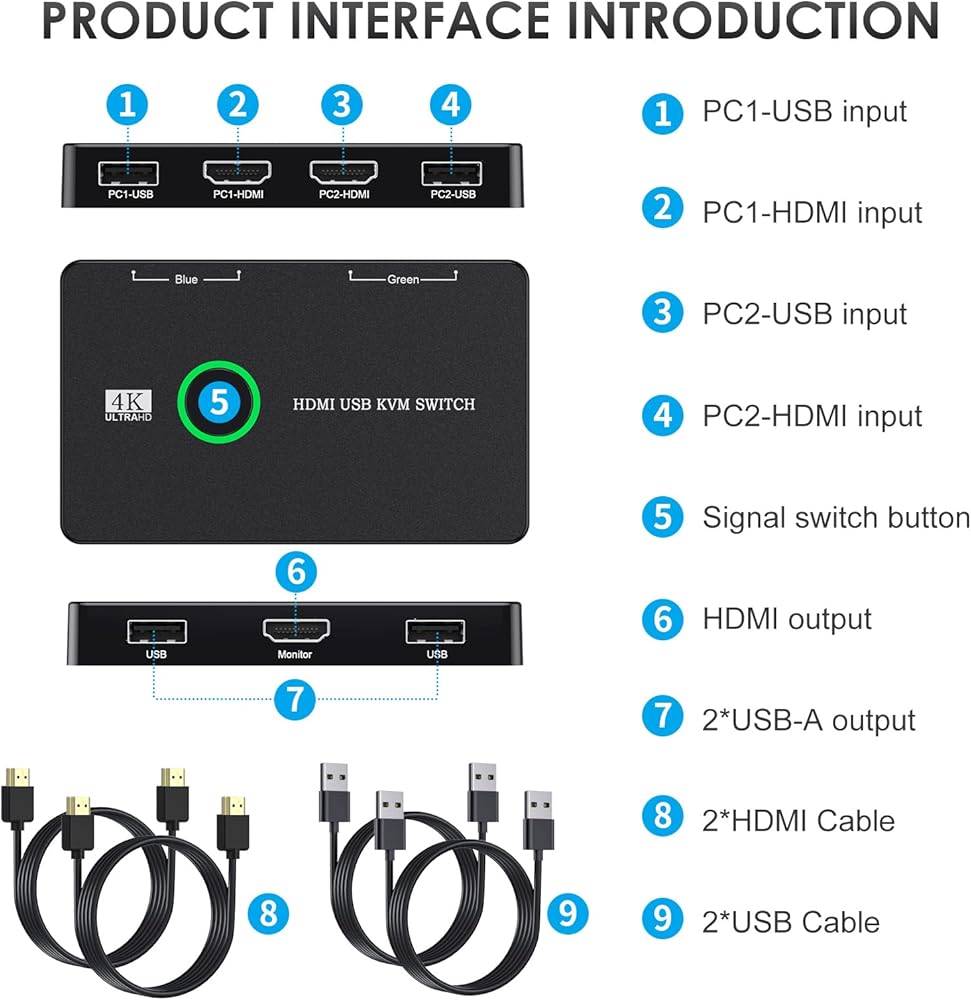 PRODUCT INTERFACE INTRODUCTION

1 2 3 4

PC1-USB PC1-HDMI PC2-HDMI PC2-USB

Blue Green

4K ULTRAHD

5

HDMI USB KVM SWITCH

6

USB Monitor USB

7

8

9

1 PC1-USB input

2 PC1-HDMI input

3 PC2-USB input

4 PC2-HDMI input

5 Signal switch button

6 HDMI output

7 2*USB-A output

8 2*HDMI Cable

9 2*USB Cable