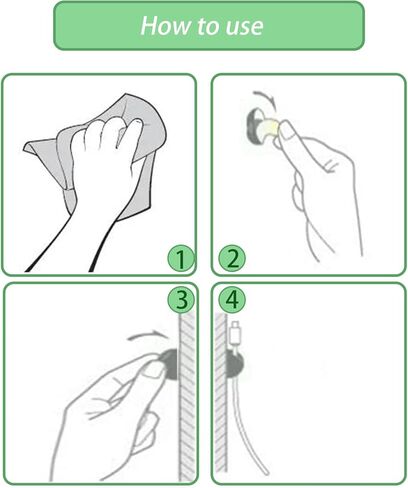 How to use

1

2

3

4