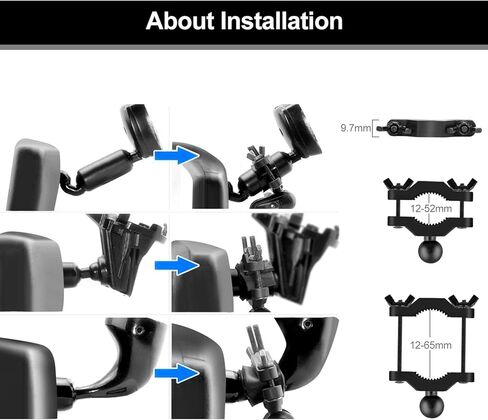 About Installation

9.7mm

12-52mm

12-65mm