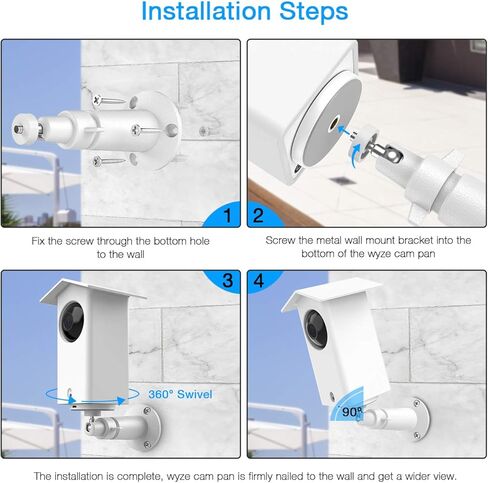 Installation Steps

1

2

Fix the screw through the bottom hole to the wall

Screw the metal wall mount bracket into the bottom of the wyze cam pan

3

4

360° Swivel

90°

The installation is complete, wyze cam pan is firmly nailed to the wall and get a wider view.