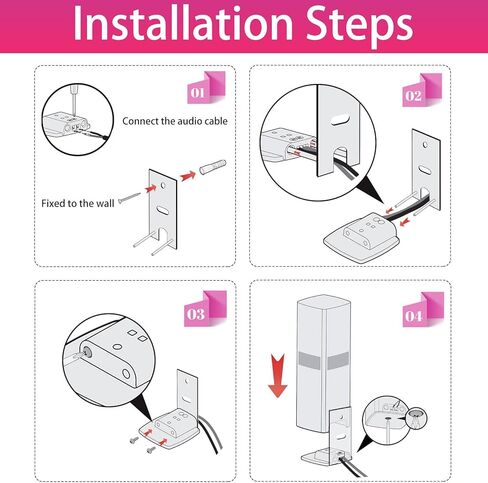 Installation Steps

01

Connect the audio cable

Fixed to the wall

02

03

04