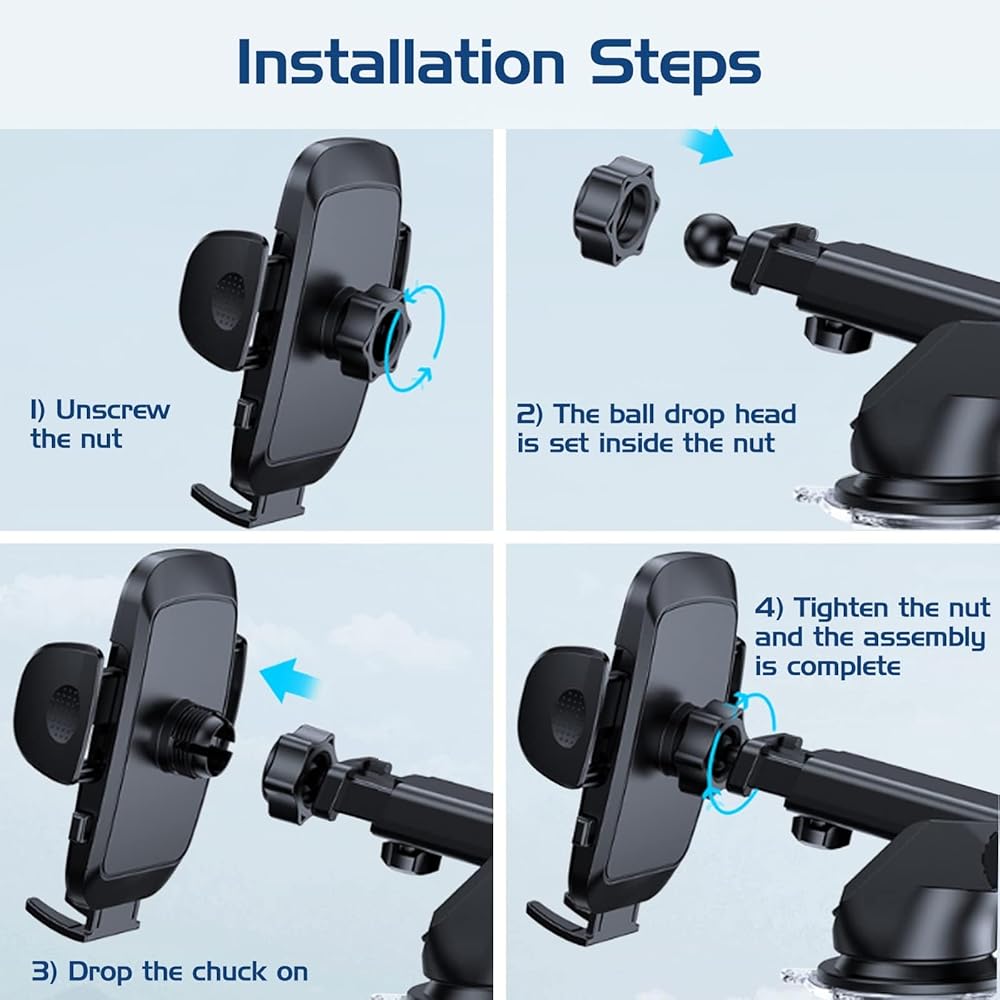 Installation Steps

1) Unscrew the nut

2) The ball drop head is set inside the nut

3) Drop the chuck on

4) Tighten the nut and the assembly is complete