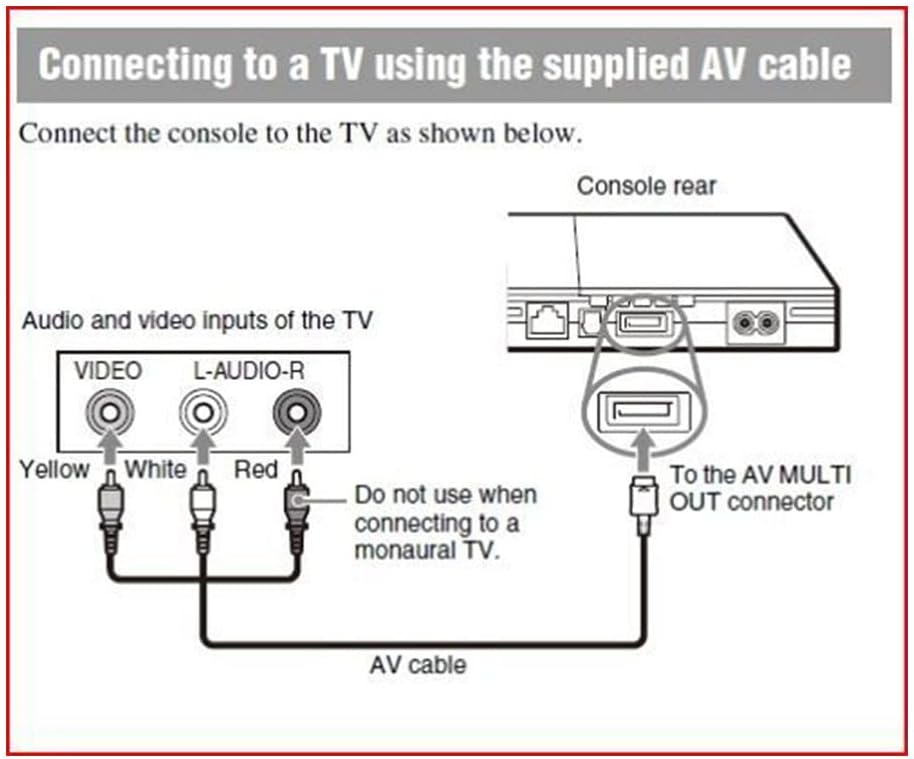 Connecting to a TV using the supplied AV cable

Connect the console to the TV as shown below.

Console rear

Audio and video inputs of the TV

VIDEO L-AUDIO-R

Yellow White Red

Do not use when connecting to a monaural TV.

To the AV MULTI OUT connector

AV cable